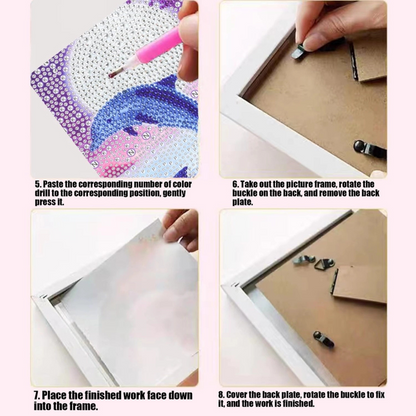 5. Paste the corresponding number of color drill to the corresponding position, gently press it.

6. Take out the picture frame, rotate the buckle on the back, and remove the back plate.

7. Place the finished work face down into the frame.

8. Cover the back plate, rotate the buckle to fix it, and the work is finished.