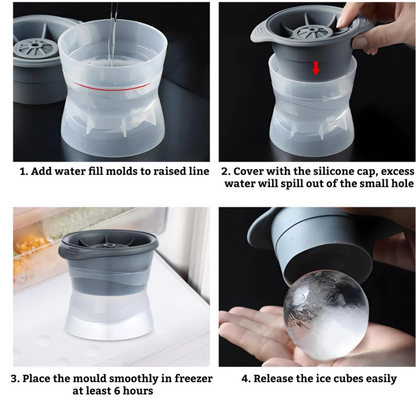 1. Add water fill molds to raised line

2. Cover with the silicone cap, excess water will spill out of the small hole

3. Place the mould smoothly in freezer at least 6 hours

4. Release the ice cubes easily